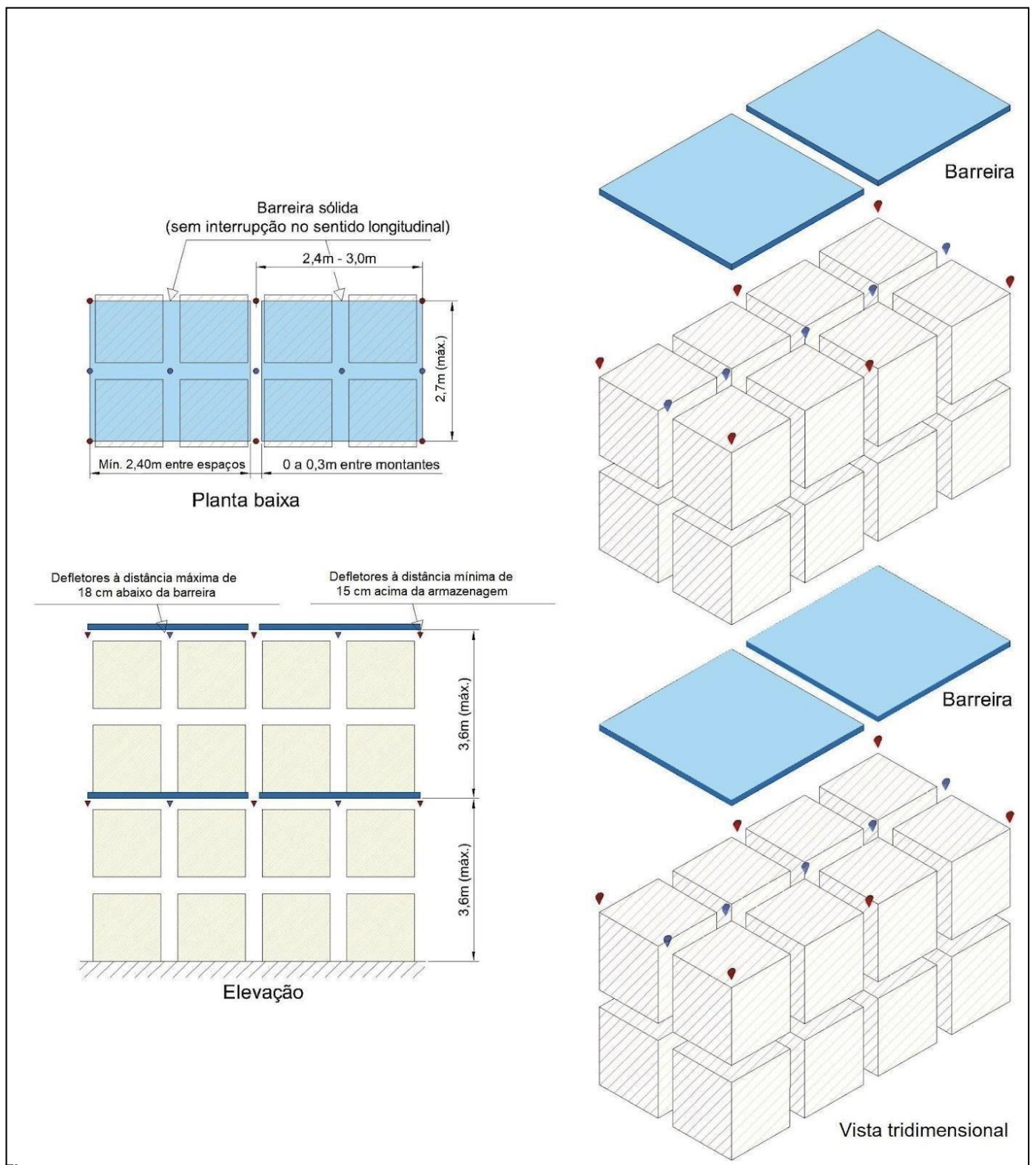 Barreira sólida
(sem interrupção no sentido longitudinal)

2,4m - 3,0m

2,7m (máx.)

Mín. 2,40m entre espaços

0 a 0,3m entre montantes

Planta baixa

Defletores à distância máxima de 18 cm abaixo da barreira

Defletores à distância mínima de 15 cm acima da armazenagem

3,6m (máx.)

3,6m (máx.)

Elevação

Barreira

Barreira

Vista tridimensional